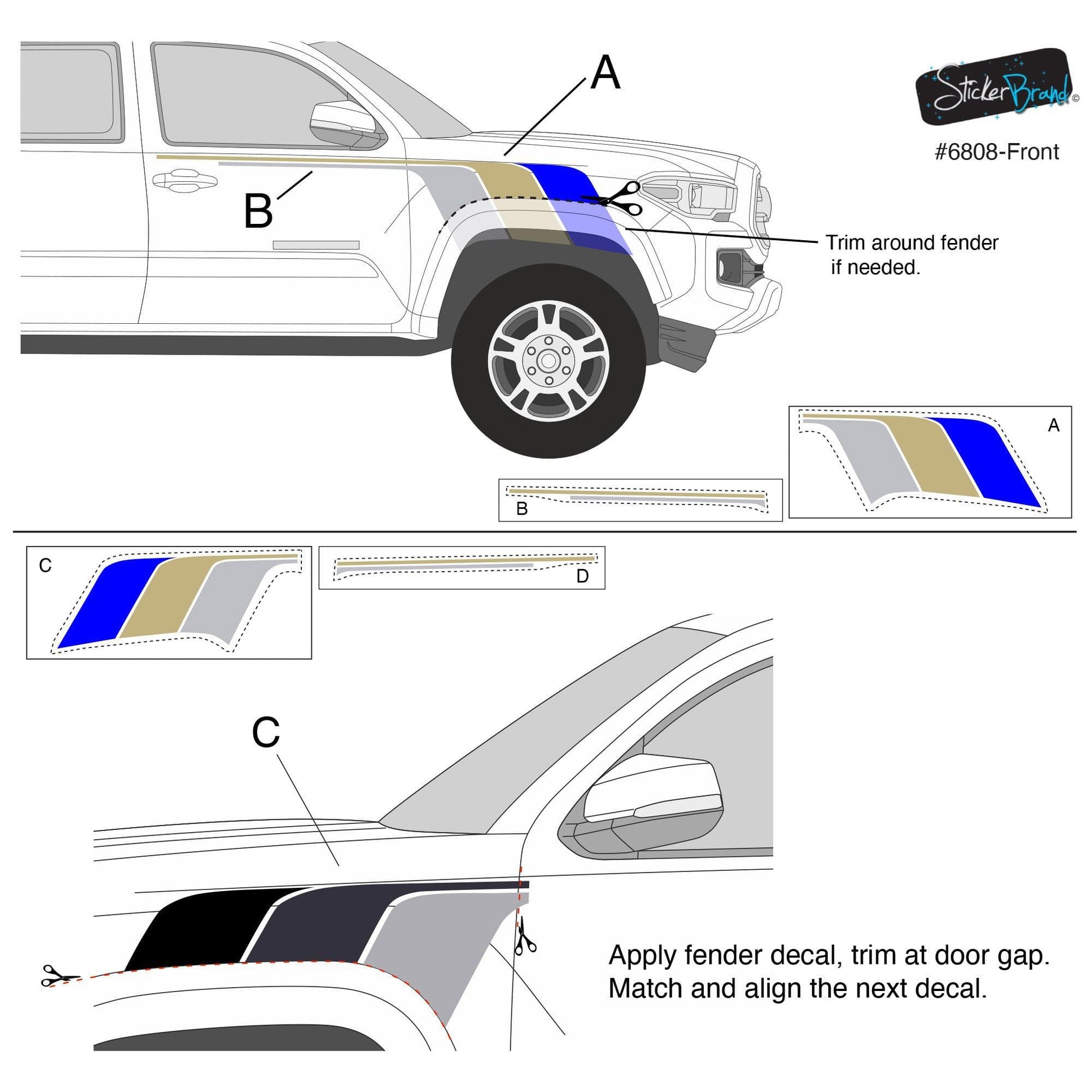 A

StickerBrand©

#6808-Front

B

Trim around fender if needed.

A

B

C

D

C

Apply fender decal, trim at door gap.
Match and align the next decal.